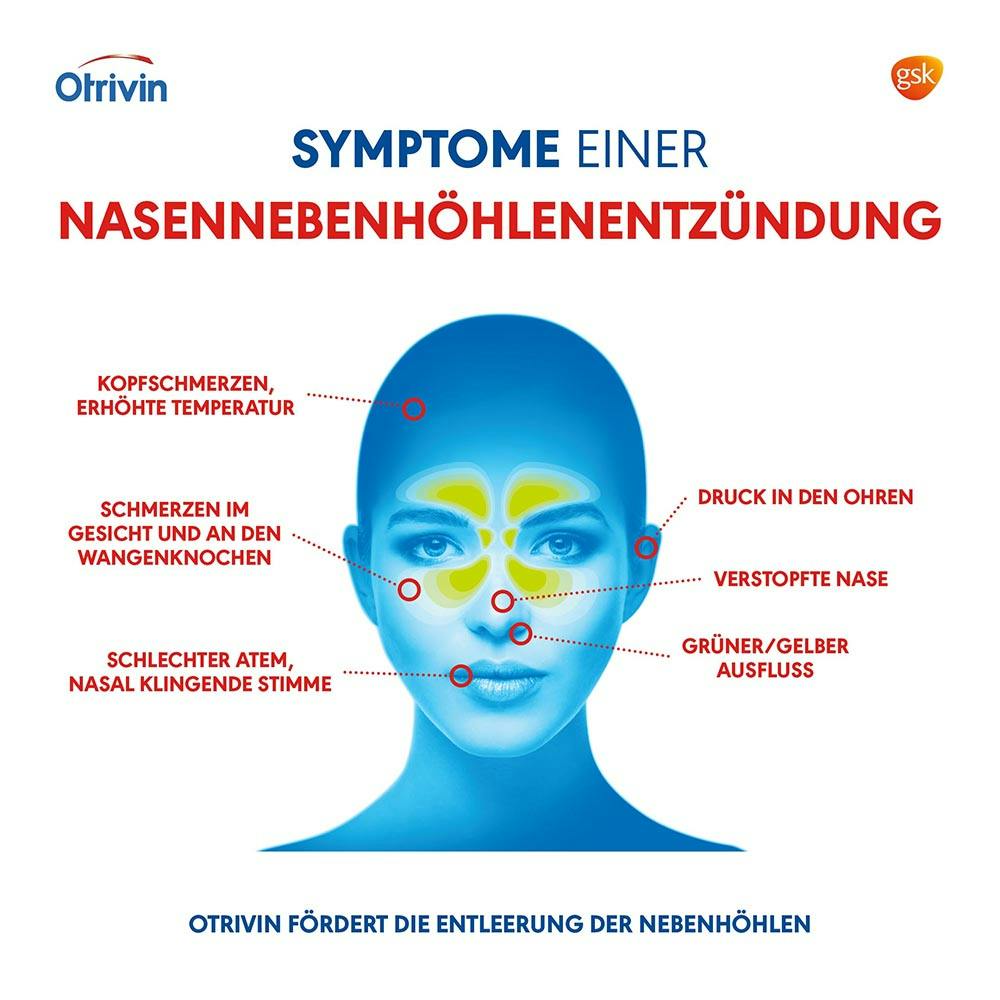 Otrivin

gsk

SYMPTOME EINER

NASENNEBENHÖHLENENTZÜNDUNG

KOPFSCHMERZEN, ERHÖHTE TEMPERATUR

SCHMERZEN IM GESICHT UND AN DEN WANGENKNOCHEN

SCHLECHTER ATEM, NASAL KLINGENDE STIMME

DRUCK IN DEN OHREN

VERSTOPFTE NASE

GRÜNER/GELBER AUSFLUSS

OTRIVIN FÖRDERT DIE ENTLEERUNG DER NEBENHÖHLEN