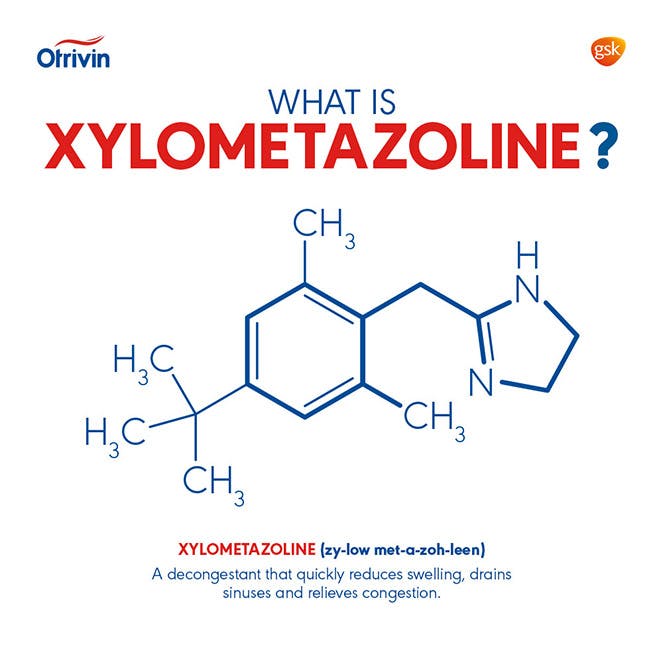 Otrivin

gsk

WHAT IS
XYLOMETAZOLINE?

$CH_3$
H
N
N
$H_3C$
$H_3C$
$CH_3$
$CH_3$

XYLOMETAZOLINE (zy-low met-a-zoh-leen)
A decongestant that quickly reduces swelling, drains sinuses and relieves congestion.