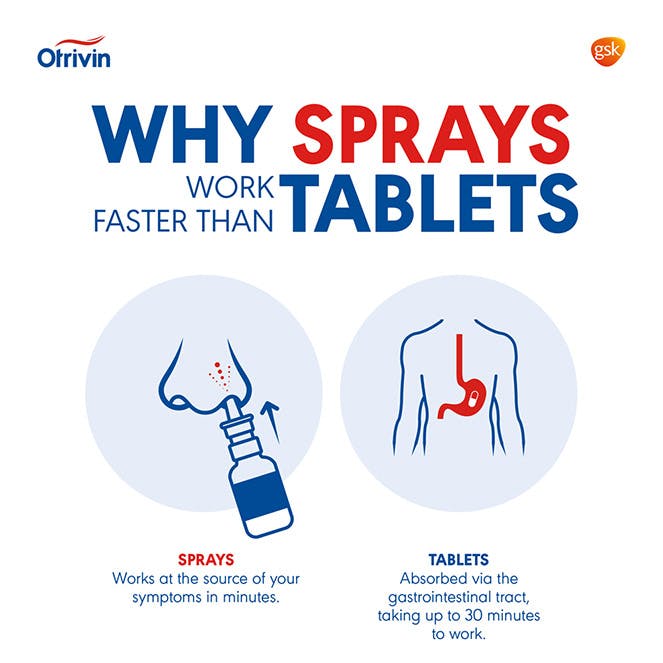 Otrivin

gsk

WHY SPRAYS WORK FASTER THAN TABLETS

SPRAYS
Works at the source of your symptoms in minutes.

TABLETS
Absorbed via the gastrointestinal tract, taking up to 30 minutes to work.