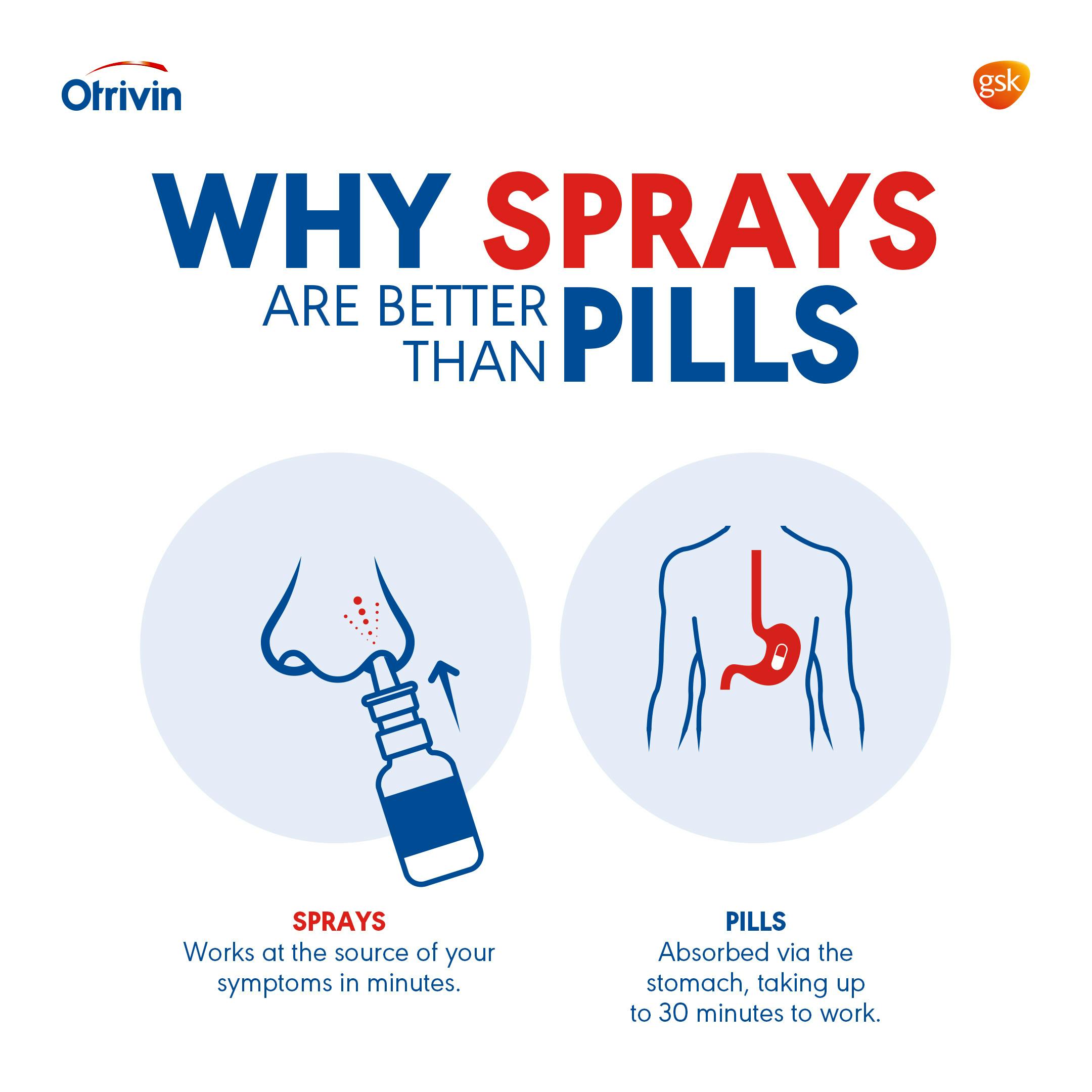 Otrivin

gsk

WHY SPRAYS
ARE BETTER THAN PILLS

SPRAYS
Works at the source of your symptoms in minutes.

PILLS
Absorbed via the stomach, taking up to 30 minutes to work.