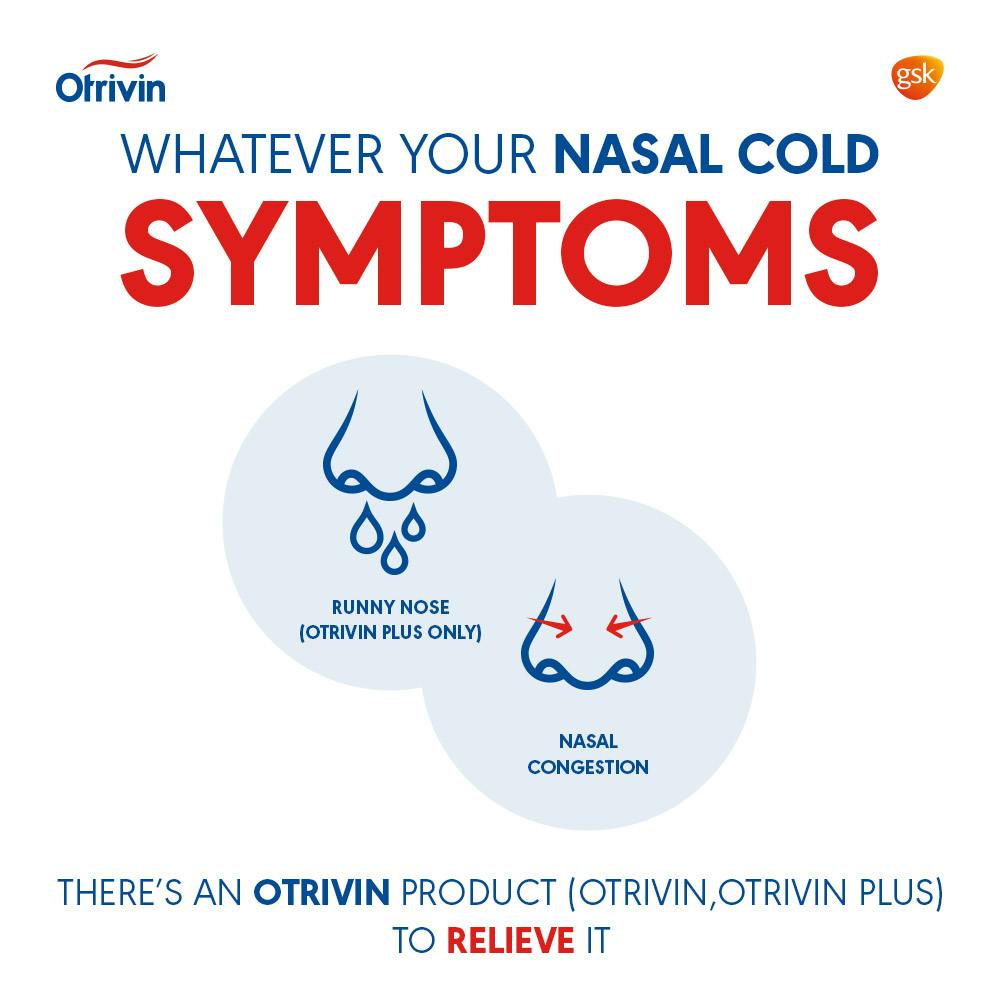 Otrivin

gsk

WHATEVER YOUR NASAL COLD SYMPTOMS

RUNNY NOSE (OTRIVIN PLUS ONLY)

NASAL CONGESTION

THERE'S AN OTRIVIN PRODUCT (OTRIVIN,OTRIVIN PLUS) TO RELIEVE IT