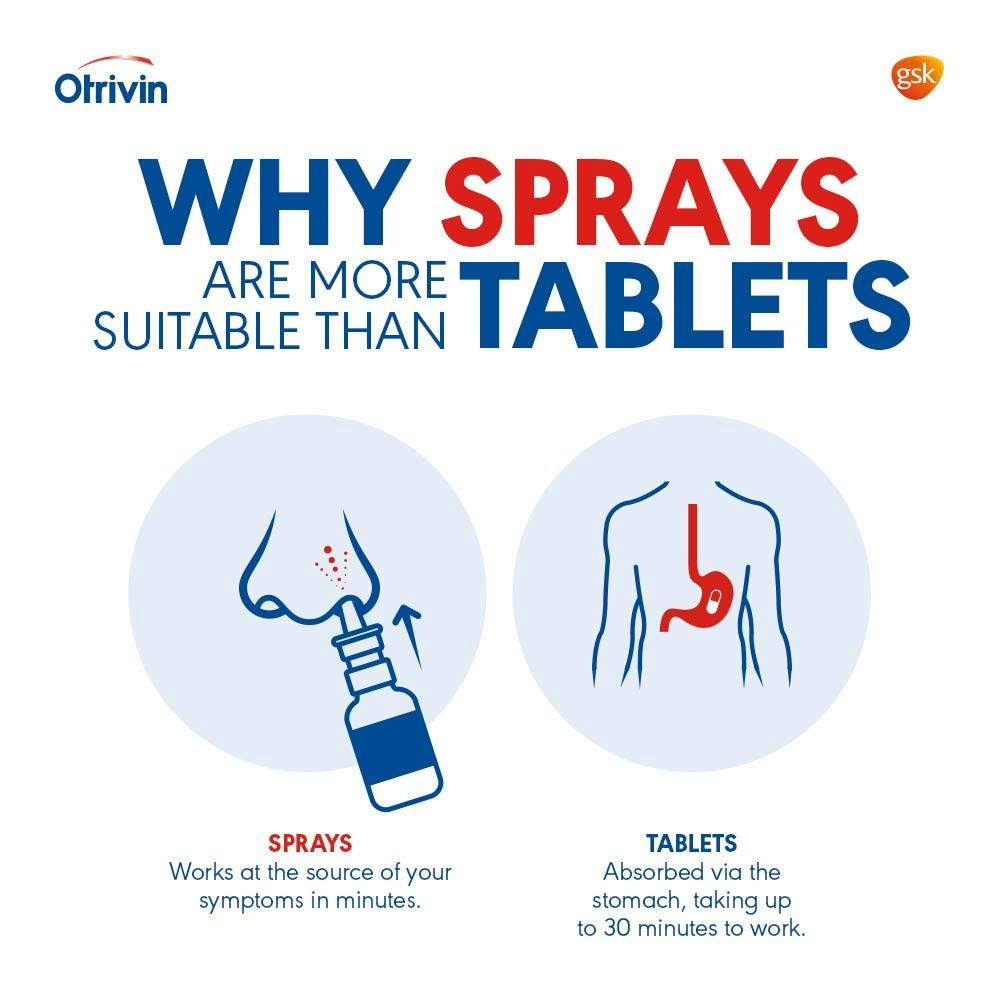 Otrivin

gsk

WHY SPRAYS ARE MORE SUITABLE THAN TABLETS

SPRAYS
Works at the source of your symptoms in minutes.

TABLETS
Absorbed via the stomach, taking up to 30 minutes to work.