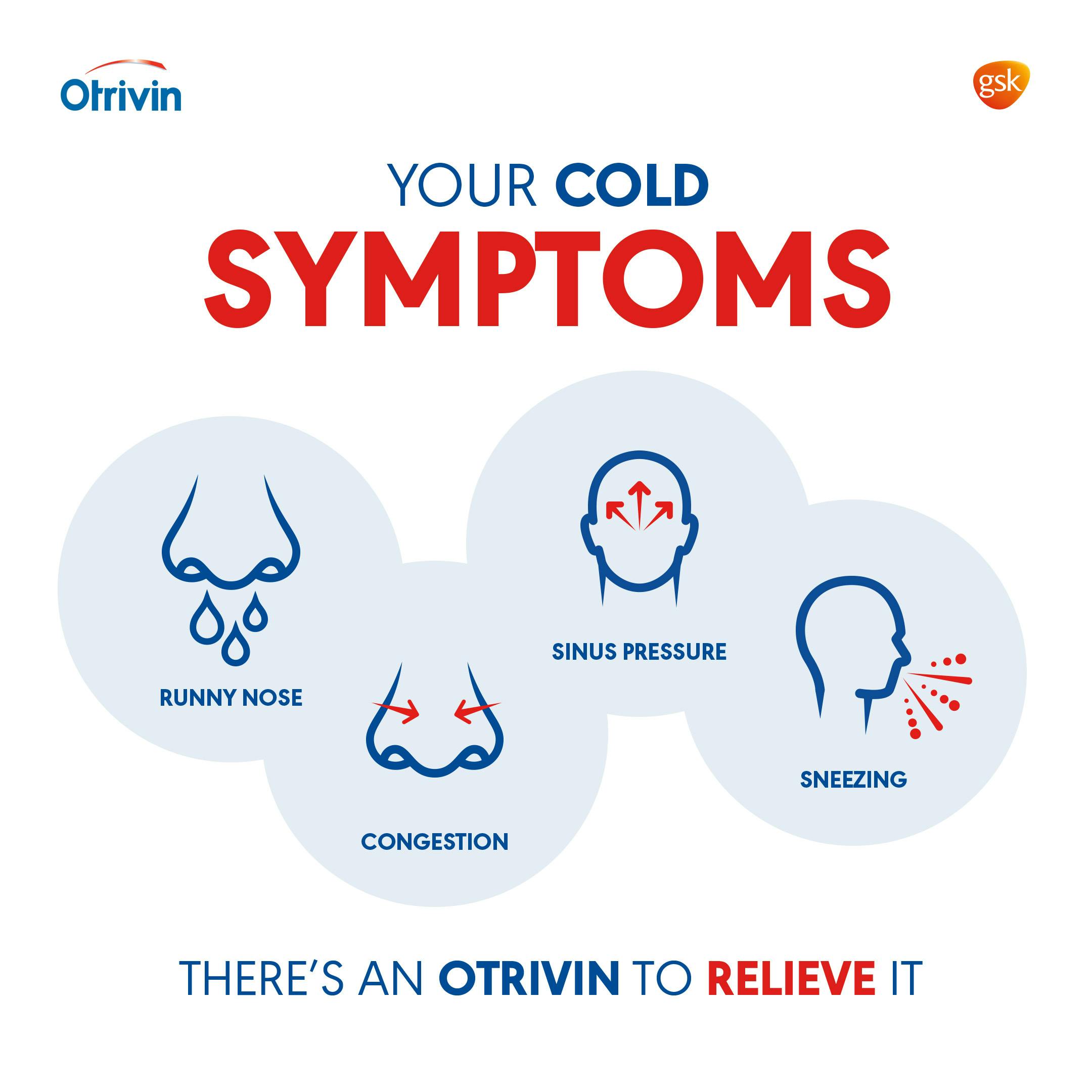 Otrivin

gsk

YOUR COLD
SYMPTOMS

RUNNY NOSE

CONGESTION

SINUS PRESSURE

SNEEZING

THERE'S AN OTRIVIN TO RELIEVE IT