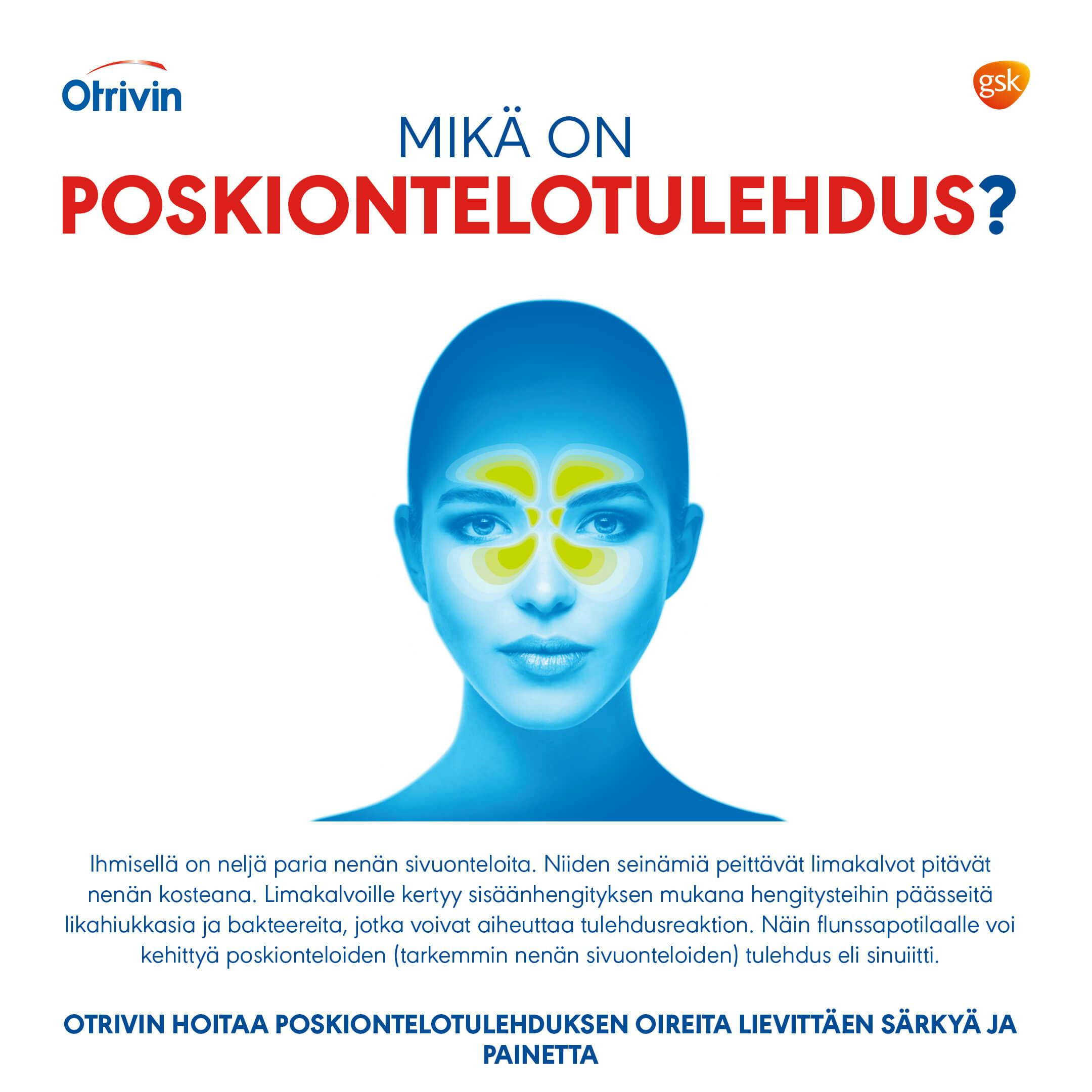 Otrivin

gsk

MIKÄ ON
POSKIONTELOTULEHDUS?

Ihmisellä on neljä paria nenän sivuonteloita. Niiden seinämiä peittävät limakalvot pitävät nenän kosteana. Limakalvoille kertyy sisäänhengityksen mukana hengitysteihin päässeitä likahiukkasia ja bakteereita, jotka voivat aiheuttaa tulehdusreaktion. Näin flunssapotilaalle voi kehittyä poskionteloiden (tarkemmin nenän sivuonteloiden) tulehdus eli sinuiitti.

OTRIVIN HOITAA POSKIONTELOTULEHDUKSEN OIREITA LIEVITTÄEN SÄRKYÄ JA PAINETTA