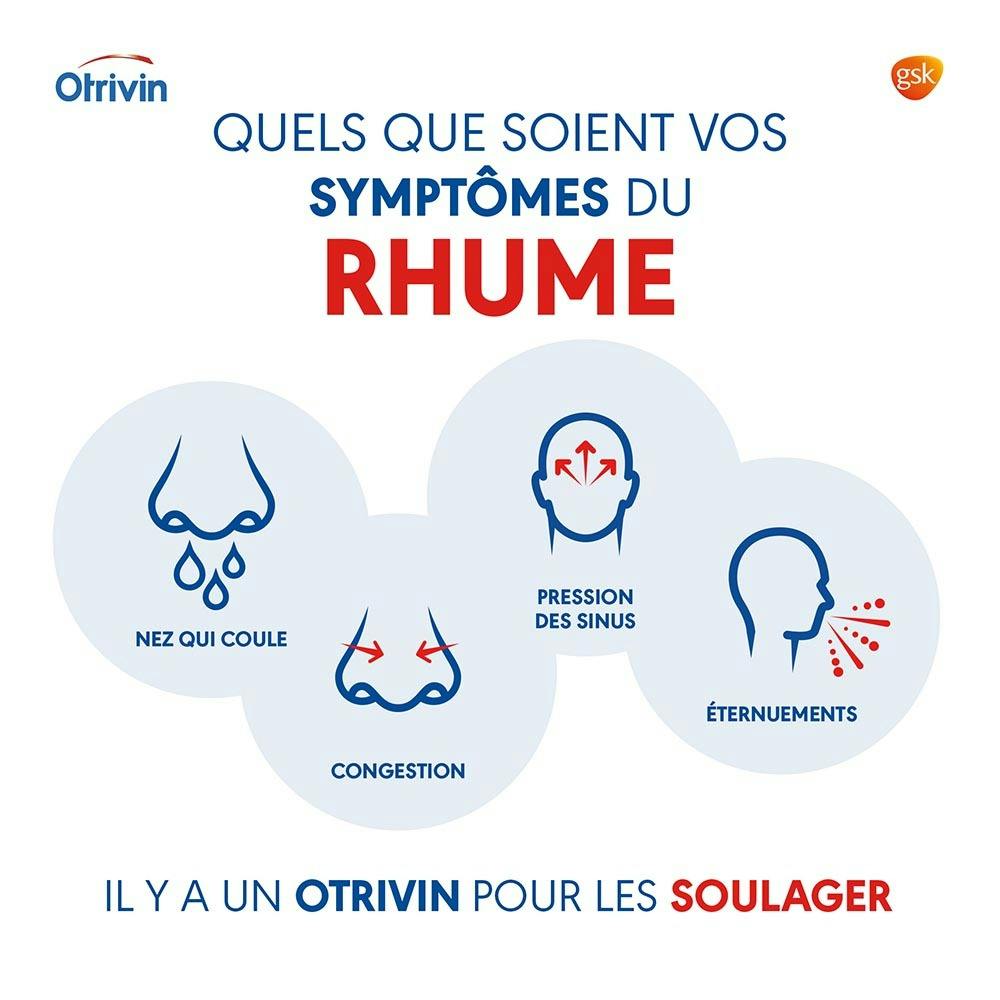 Otrivin

gsk

QUELS QUE SOIENT VOS SYMPTÔMES DU RHUME

NEZ QUI COULE

CONGESTION

PRESSION DES SINUS

ÉTERNUEMENTS

IL Y A UN OTRIVIN POUR LES SOULAGER