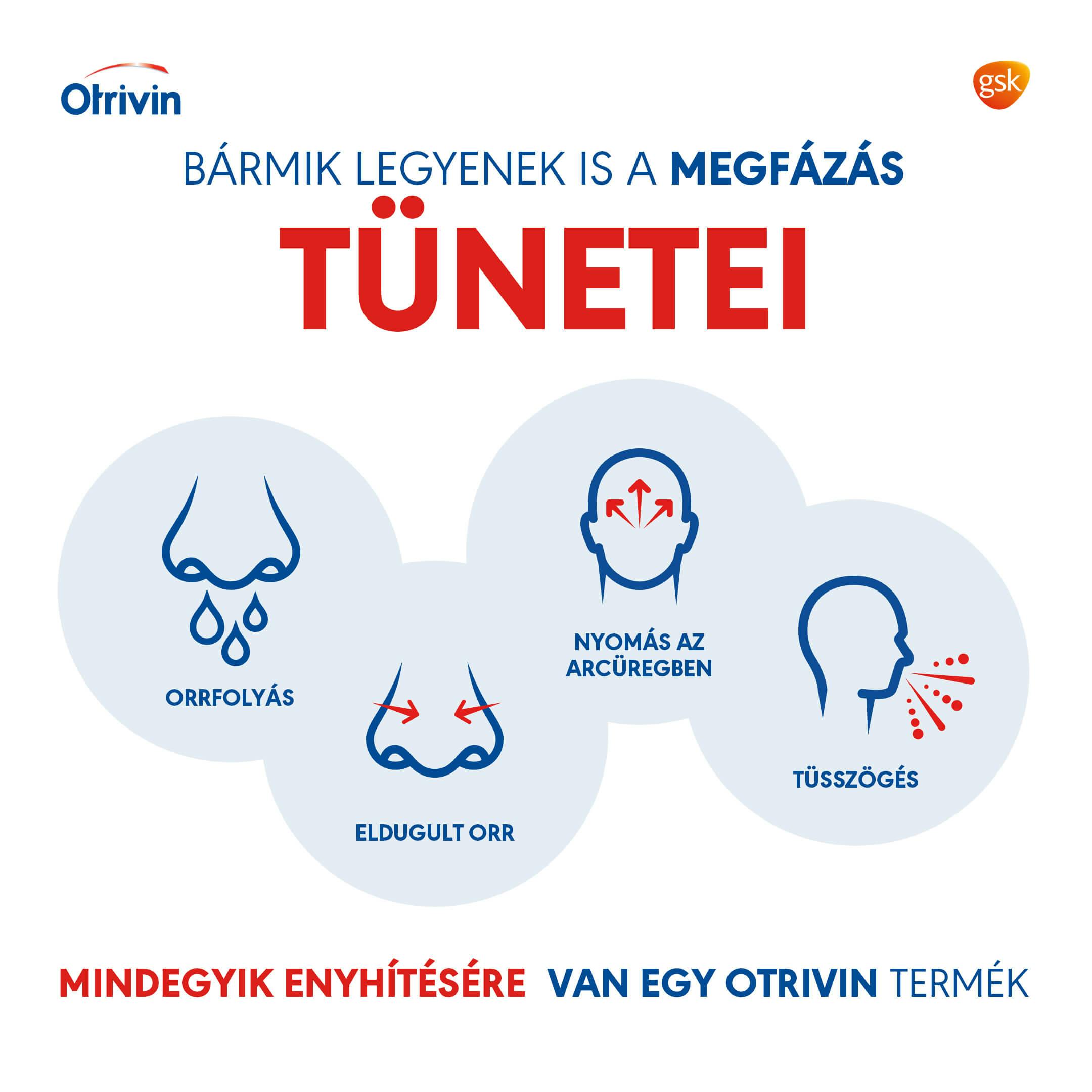 Otrivin

gsk

BÁRMIK LEGYENEK IS A MEGFÁZÁS

TÜNETEI

ORRFOLYÁS

ELDUGULT ORR

NYOMÁS AZ ARCÜREGBEN

TÜSSZÖGÉS

MINDEGYIK ENYHÍTÉSÉRE VAN EGY OTRIVIN TERMÉK