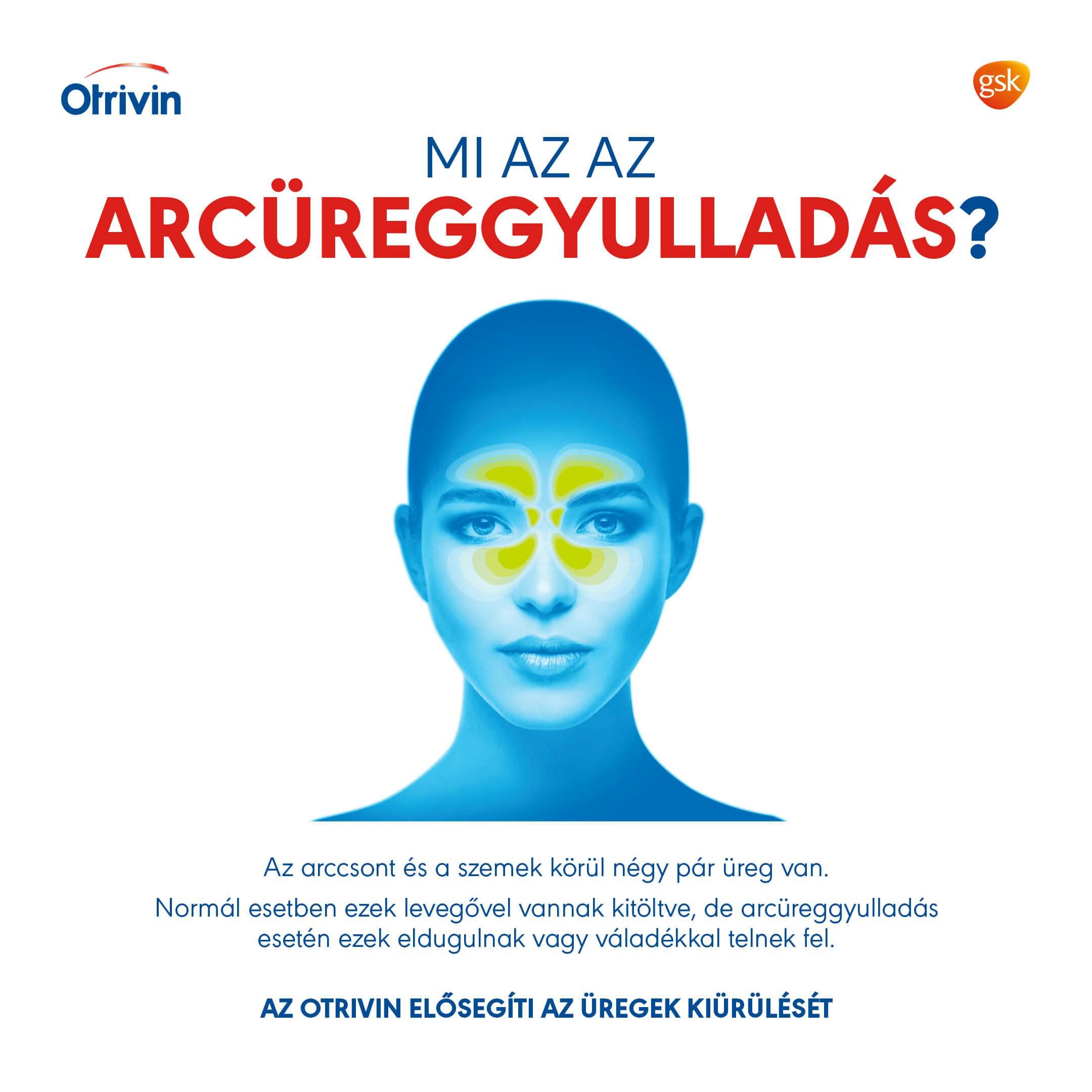 Otrivin

gsk

MI AZ AZ
ARCÜREGGYULLADÁS?

Az arccsont és a szemek körül négy pár üreg van.

Normál esetben ezek levegővel vannak kitöltve, de arcüreggyulladás esetén ezek eldugulnak vagy váladékkal telnek fel.

AZ OTRIVIN ELŐSEGÍTI AZ ÜREGEK KIÜRÜLÉSÉT