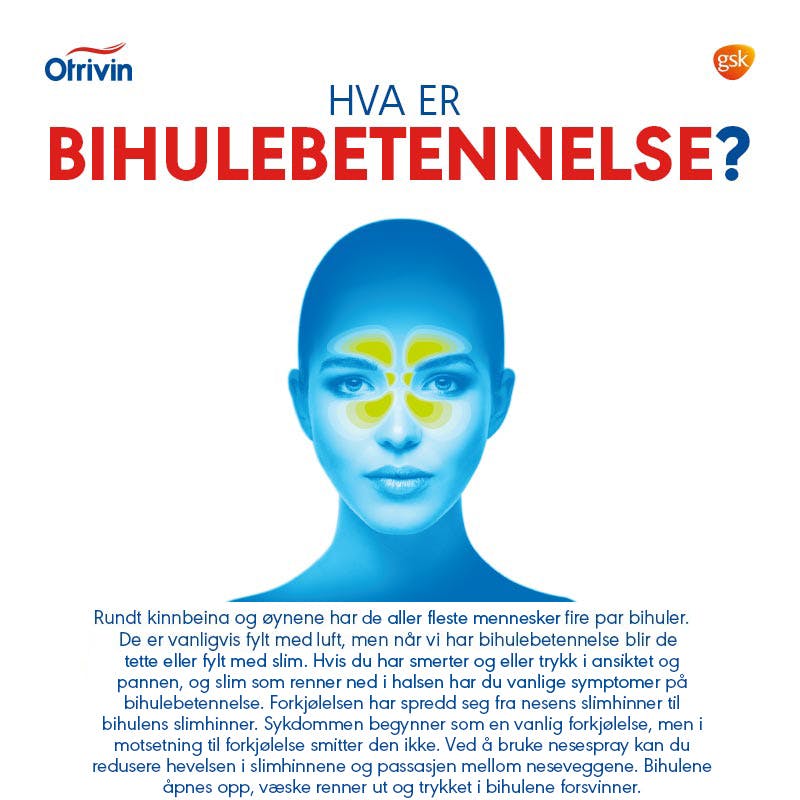 Otrivin

gsk

HVA ER
BIHULEBETENNELSE?

Rundt kinnbeina og øynene har de aller fleste mennesker fire par bihuler. De er vanligvis fylt med luft, men når vi har bihulebetennelse blir de tette eller fylt med slim. Hvis du har smerter og eller trykk i ansiktet og pannen, og slim som renner ned i halsen har du vanlige symptomer på bihulebetennelse. Forkjølelsen har spredd seg fra nesens slimhinner til bihulens slimhinner. Sykdommen begynner som en vanlig forkjølelse, men i motsetning til forkjølelse smitter den ikke. Ved å bruke nesespray kan du redusere hevelsen i slimhinnene og passasjen mellom neseveggene. Bihulene åpnes opp, væske renner ut og trykket i bihulene forsvinner.