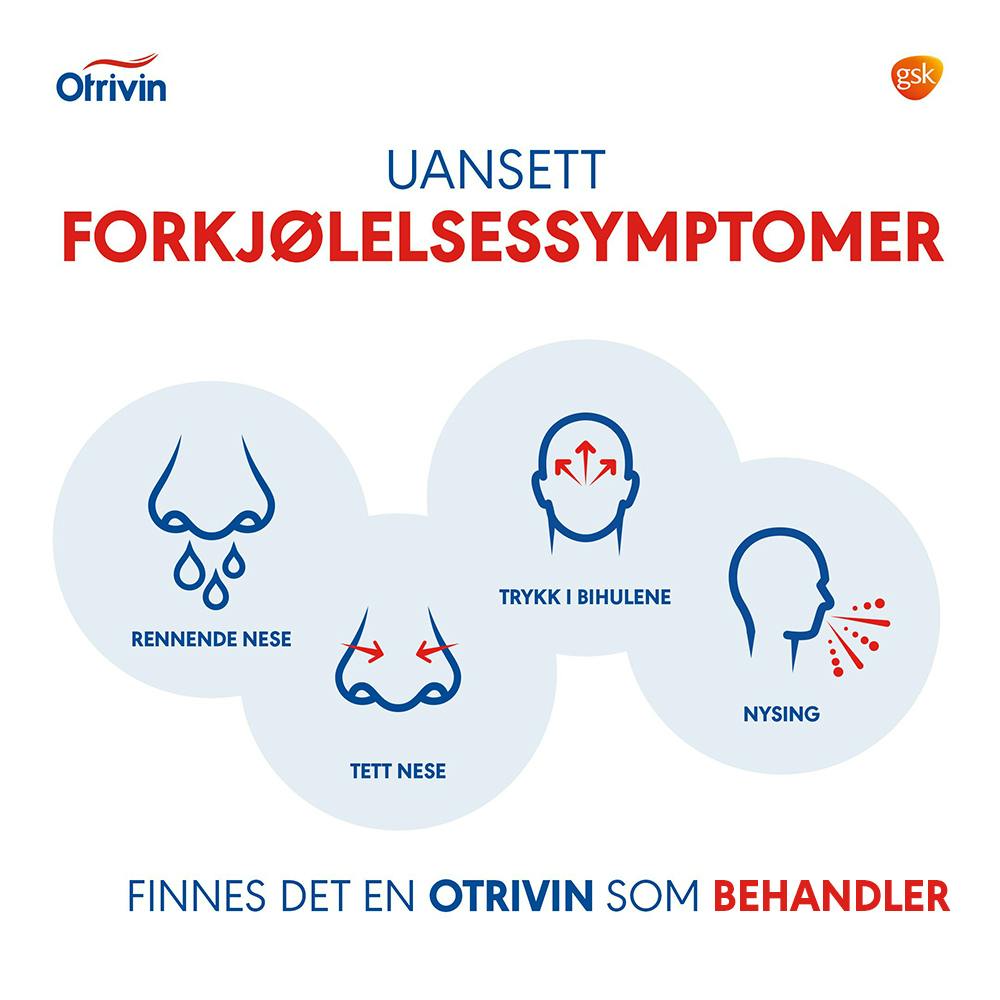 Otrivin

gsk

UANSETT
FORKJØLELSESSYMPTOMER

RENNENDE NESE

TETT NESE

TRYKK I BIHULENE

NYSING

FINNES DET EN OTRIVIN SOM BEHANDLER