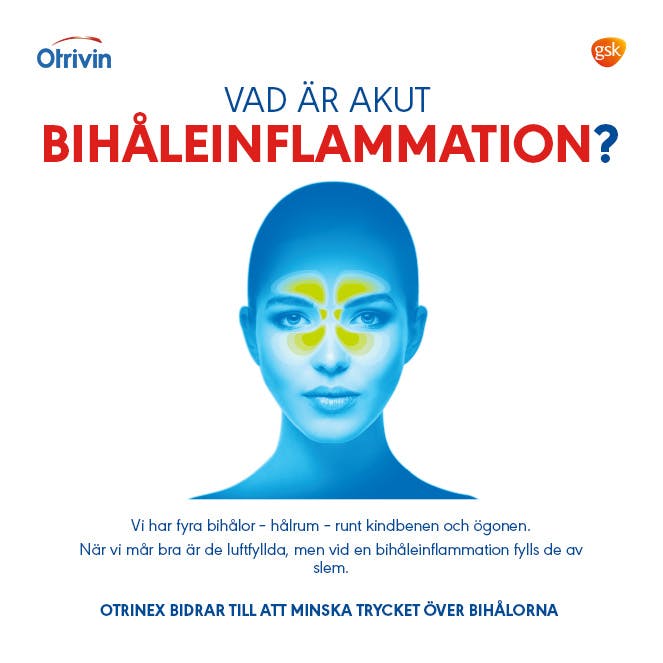 Otrivin

gsk

VAD ÄR AKUT
BIHÅLEINFLAMMATION?

Vi har fyra bihålor - hålrum - runt kindbenen och ögonen.

När vi mår bra är de luftfyllda, men vid en bihåleinflammation fylls de av slem.

OTRINEX BIDRAR TILL ATT MINSKA TRYCKET ÖVER BIHÅLORNA