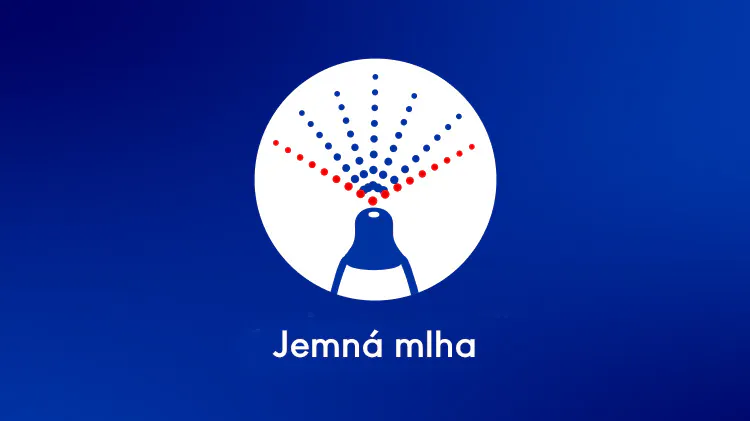 Jemná mlha