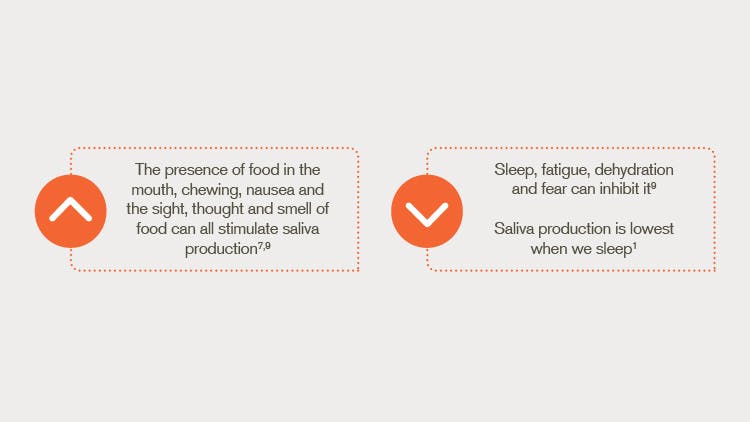 The presence of food in the mouth, chewing, nausea and the sight, thought and smell of food can all stimulate saliva production$^{7,9}$

Sleep, fatigue, dehydration and fear can inhibit it$^{9}$

Saliva production is lowest when we sleep$^{1}$