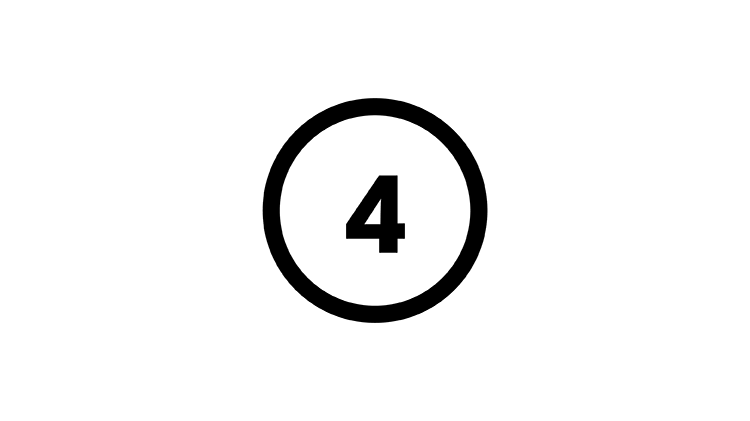 4