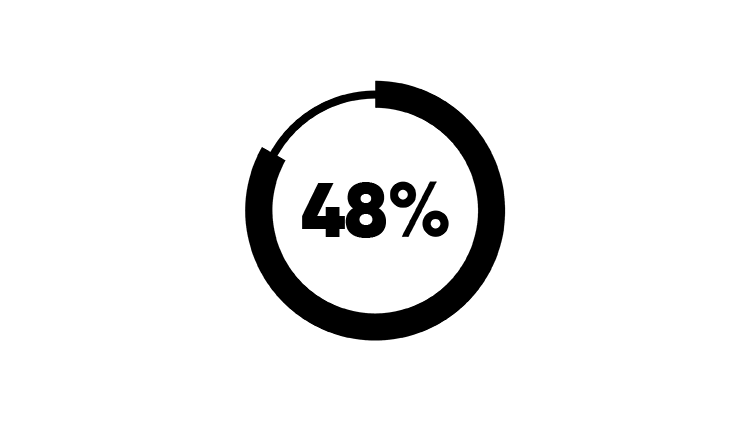 48%