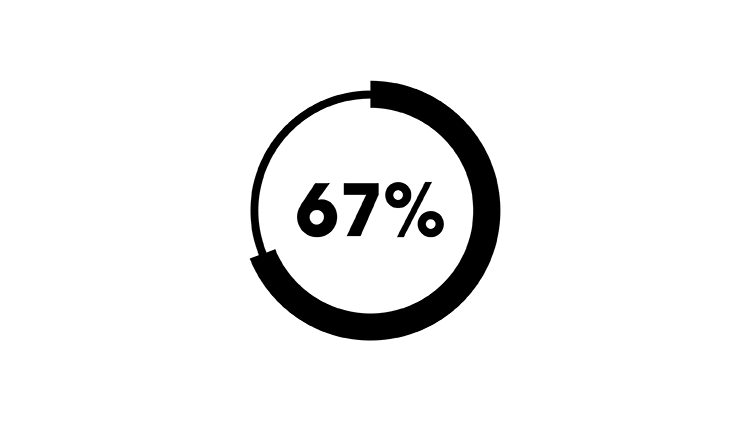 67%