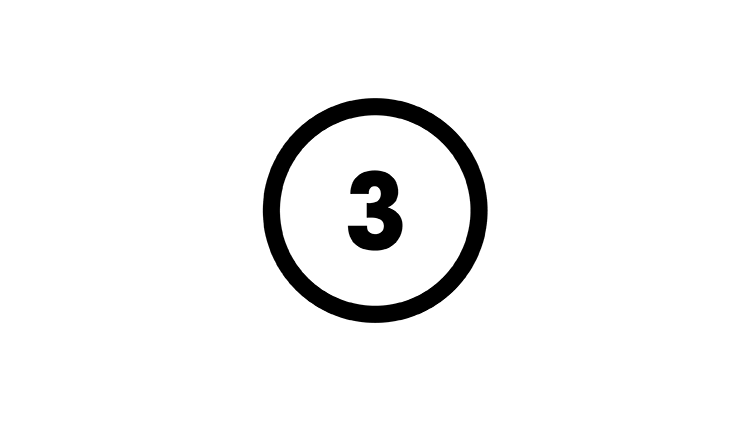 3