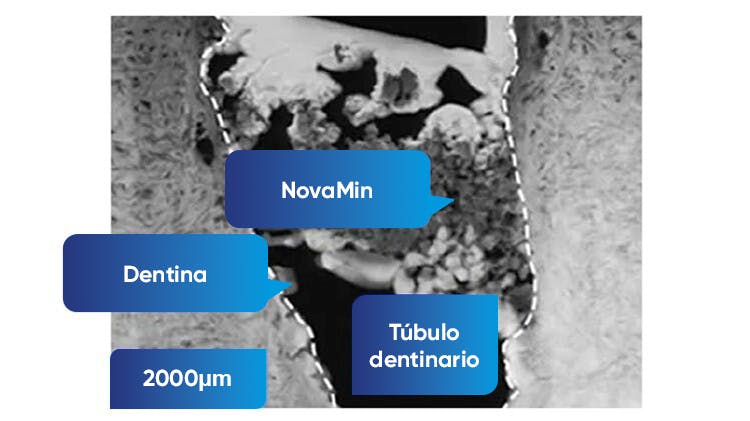 NovaMin

Dentina

Túbulo dentinario

2000µm