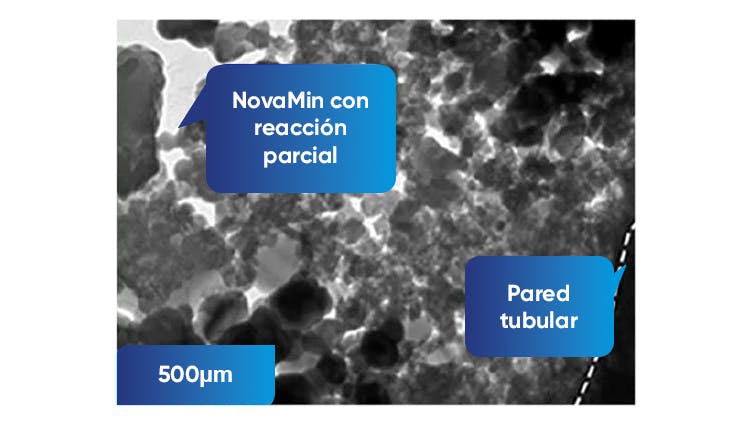 NovaMin con reacción parcial

Pared tubular

500µm