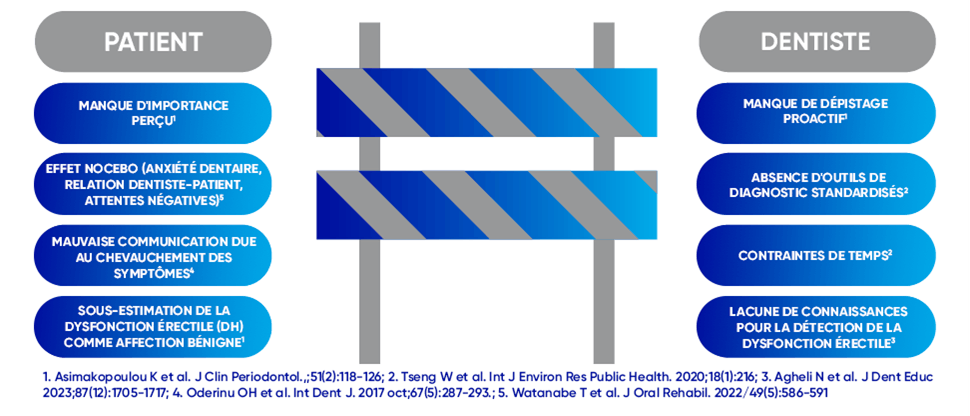 PATIENT

MANQUE D'IMPORTANCE PERÇU$^1$

EFFET NOCEBO (ANXIÉTÉ DENTAIRE, RELATION DENTISTE-PATIENT, ATTENTES NÉGATIVES)$^5$

MAUVAISE COMMUNICATION DUE AU CHEVAUCHEMENT DES SYMPTÔMES$^4$

SOUS-ESTIMATION DE LA DYSFONCTION ÉRECTILE (DH) COMME AFFECTION BÉNIGNE$^1$

DENTISTE

MANQUE DE DÉPISTAGE PROACTIF$^1$

ABSENCE D'OUTILS DE DIAGNOSTIC STANDARDISÉS$^2$

CONTRAINTES DE TEMPS$^2$

LACUNE DE CONNAISSANCES POUR LA DÉTECTION DE LA DYSFONCTION ÉRECTILE$^3$

1. Asimakopoulou K et al. J Clin Periodontol.,;51(2):118-126; 2. Tseng W et al. Int J Environ Res Public Health. 2020;18(1):216; 3. Agheli N et al. J Dent Educ 2023;87(12):1705-1717; 4. Oderinu OH et al. Int Dent J. 2017 oct;67(5):287-293.; 5. Watanabe T et al. J Oral Rehabil. 2022/49(5):586-591