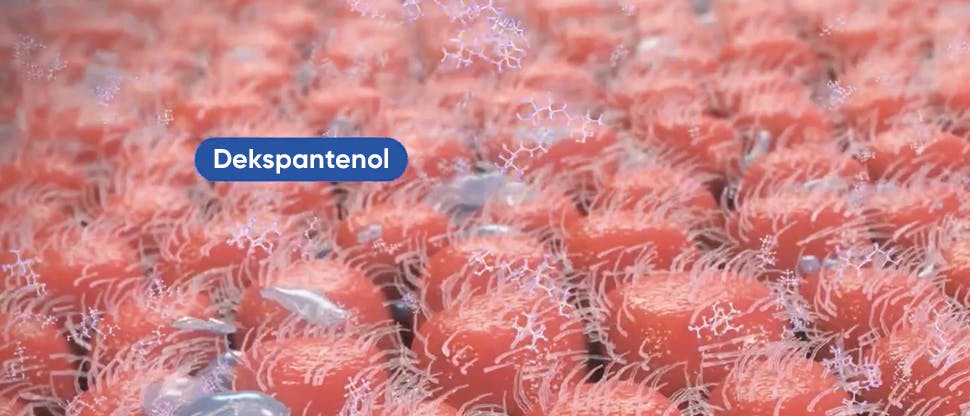 Dekspantenol