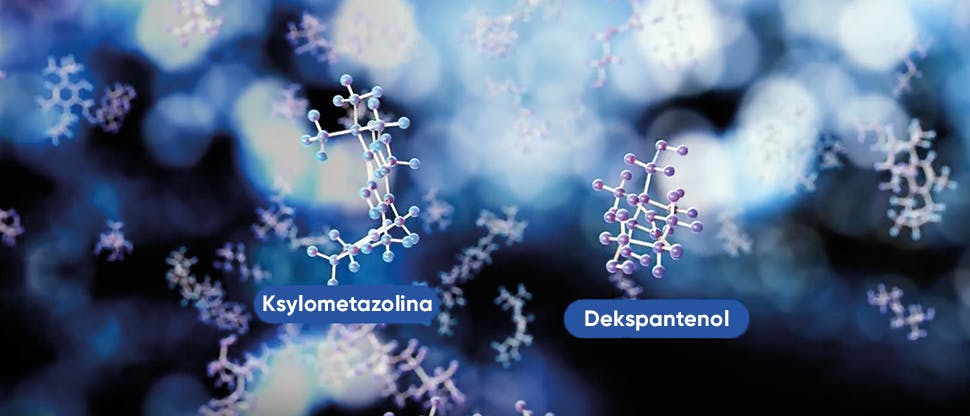 Ksylometazolina

Dekspantenol