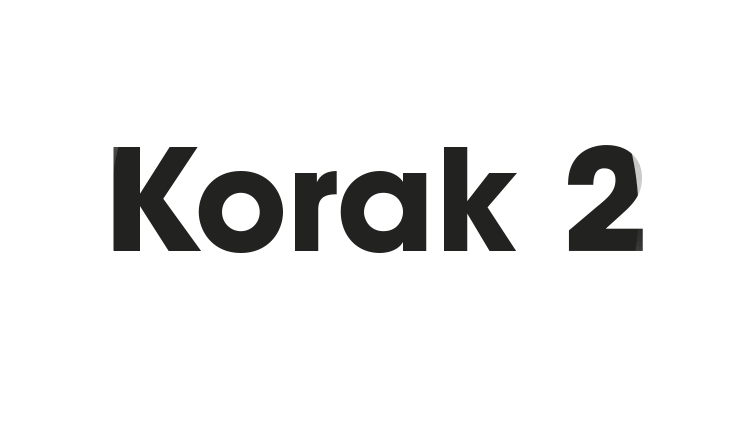 Korak 2