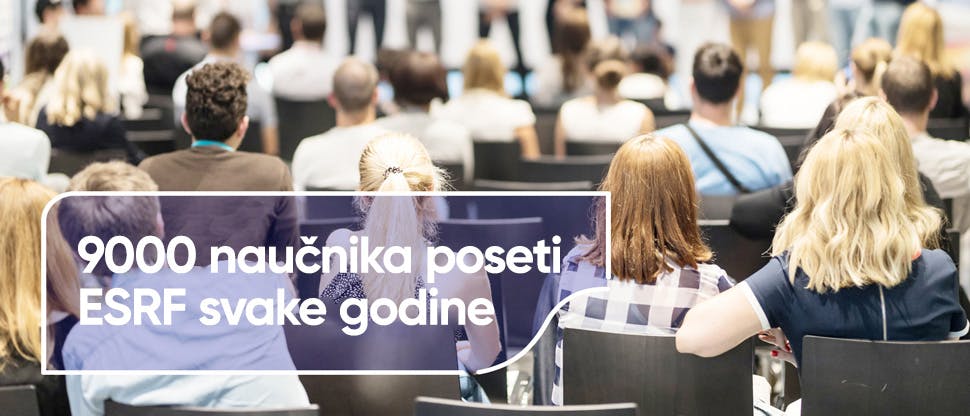 9000 naučnika poseti ESRF svake godine