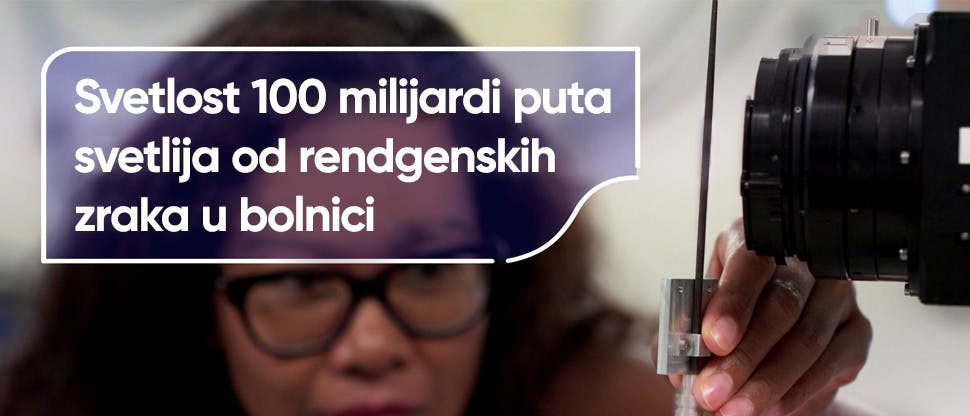 Svetlost 100 milijardi puta svetlija od rendgenskih zraka u bolnici