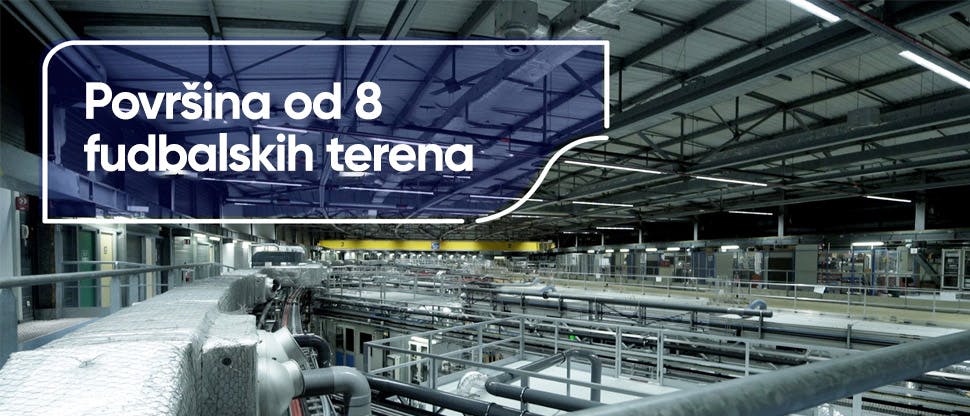 Površina od 8 fudbalskih terena