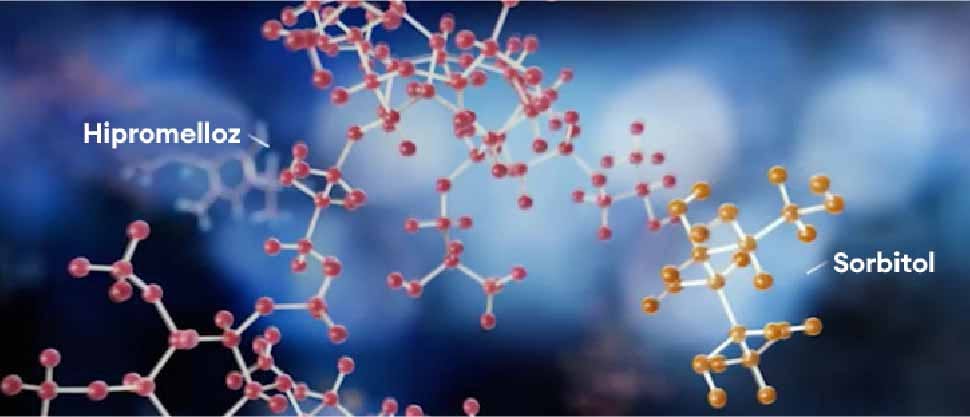 Hipromelloz

Sorbitol