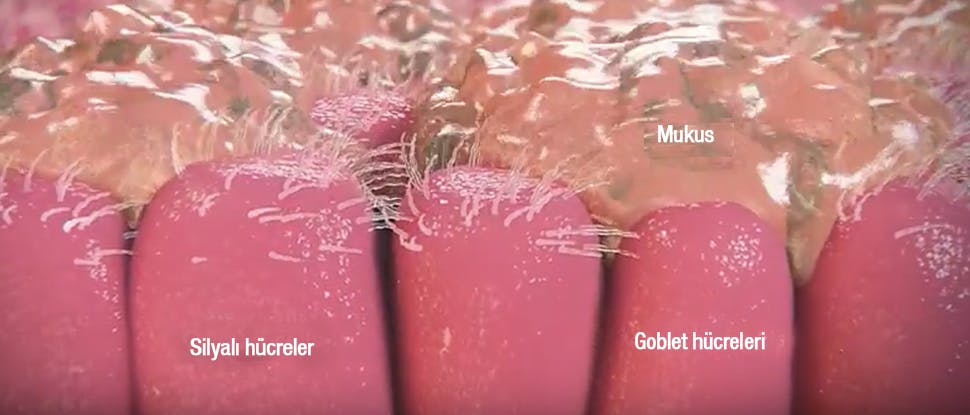 Mukus

Silyalı hücreler

Goblet hücreleri