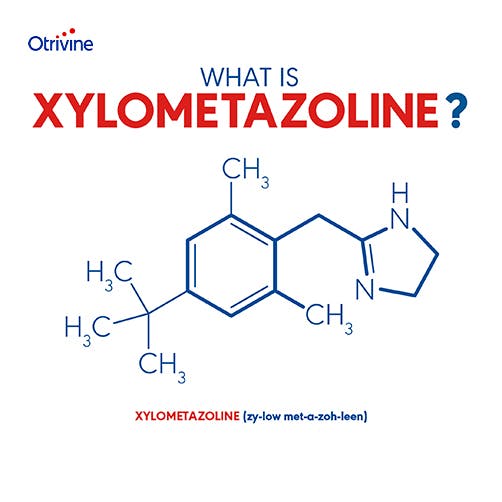 Otrivine

WHAT IS
XYLOMETAZOLINE?

$CH_3$
H
N
N
$H_3C$
$H_3C$
$CH_3$
$CH_3$

XYLOMETAZOLINE (zy-low met-a-zoh-leen)