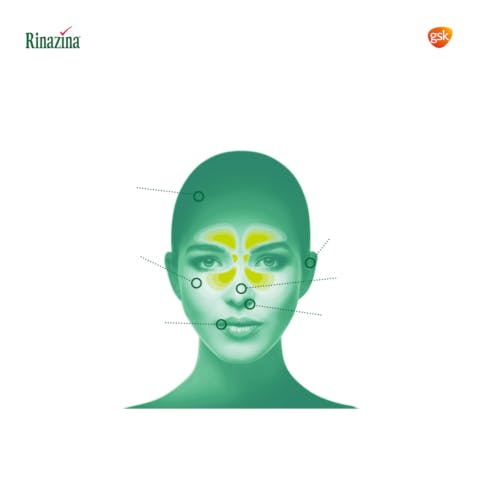 Rinazina

gsk